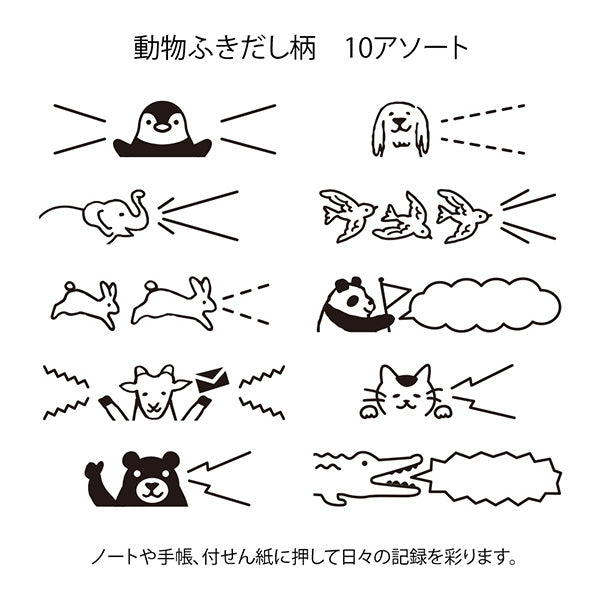 動物ふきだし柄　10アソート

ノートや手帳、付せん紙に押して日々の記録を彩ります。